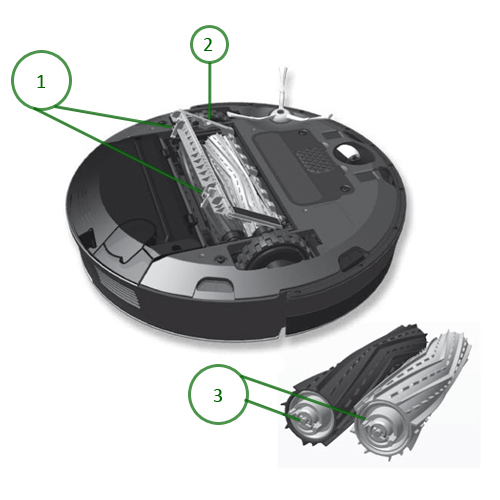 2
1
3